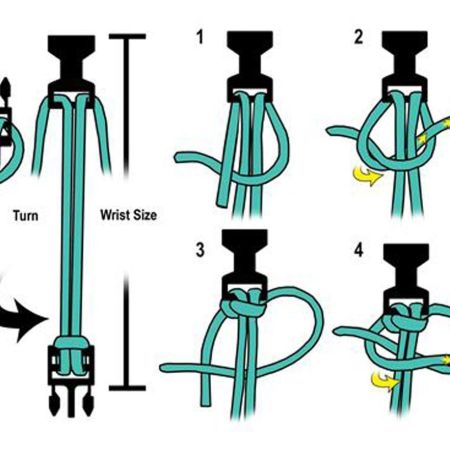 Turn

Wrist Size

1

2

3

4