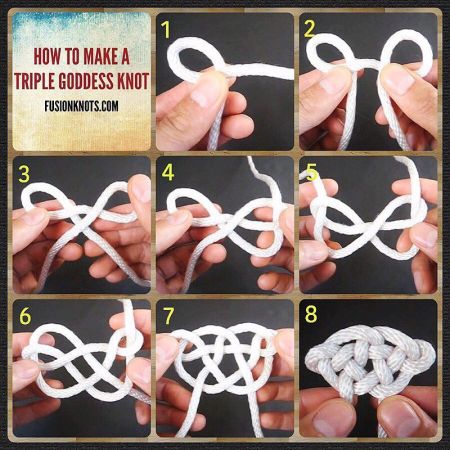 HOW TO MAKE A
TRIPLE GODDESS KNOT

FUSIONKNOTS.COM

1

2

3

4

5

6

7

8