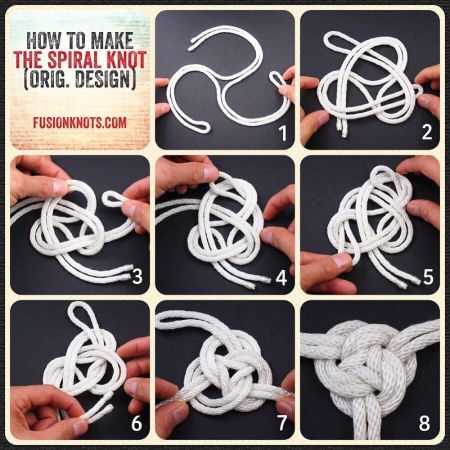 HOW TO MAKE
THE SPIRAL KNOT
(ORIG. DESIGN)

FUSIONKNOTS.COM

1

2

3

4

5

6

7

8